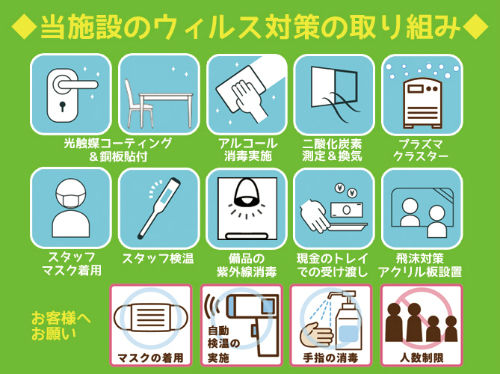 ◆当施設のウィルス対策の取り組み◆

光触媒コーティング
＆銅板貼付

アルコール
消毒実施

二酸化炭素
測定＆換気

プラズマ
クラスター

スタッフ
マスク着用

スタッフ検温

備品の
紫外線消毒

現金のトレイ
での受け渡し

飛沫対策
アクリル板設置

お客様へ
お願い

マスクの着用

自動
検温の
実施

手指の消毒

人数制限